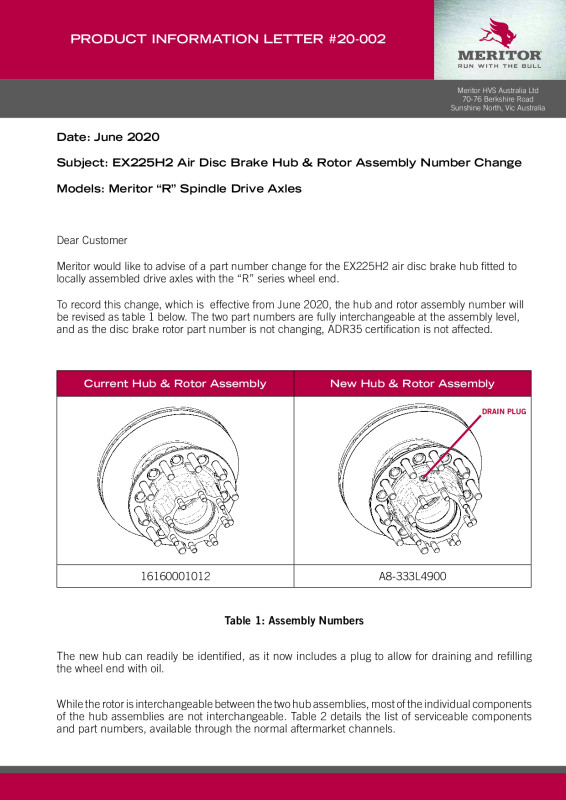 PRODUCT INFORMATION LETTER #20-002

MERITOR
RUN WITH THE BULL

Meritor HVS Australia Ltd
70-76 Berkshire Road
Sunshine North, Vic Australia

Date: June 2020

Subject: EX225H2 Air Disc Brake Hub & Rotor Assembly Number Change

Models: Meritor "R" Spindle Drive Axles

Dear Customer

Meritor would like to advise of a part number change for the EX225H2 air disc brake hub fitted to locally assembled drive axles with the "R" series wheel end.

To record this change, which is effective from June 2020, the hub and rotor assembly number will be revised as table 1 below. The two part numbers are fully interchangeable at the assembly level, and as the disc brake rotor part number is not changing, ADR35 certification is not affected.

| Current Hub & Rotor Assembly | New Hub & Rotor Assembly |
|---|---|
| | DRAIN PLUG |
| 16160001012 | A8-333L4900 |

Table 1: Assembly Numbers

The new hub can readily be identified, as it now includes a plug to allow for draining and refilling the wheel end with oil.

While the rotor is interchangeable between the two hub assemblies, most of the individual components of the hub assemblies are not interchangeable. Table 2 details the list of serviceable components and part numbers, available through the normal aftermarket channels.